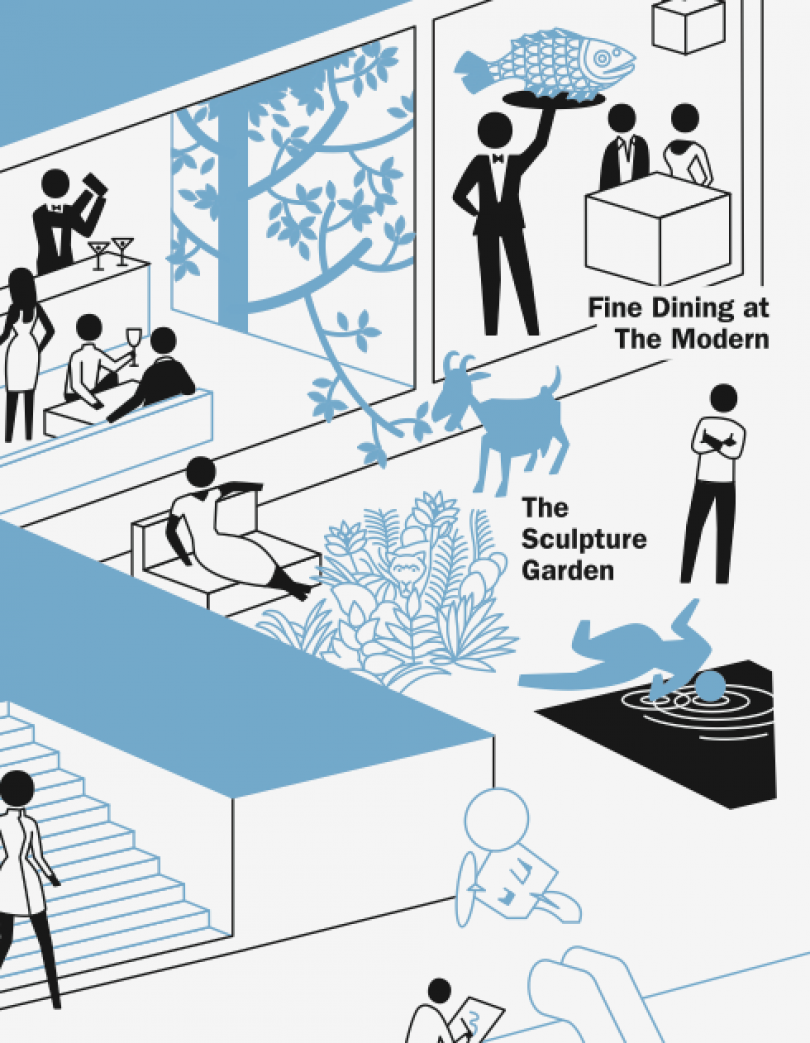 Fine Dining at The Modern

The Sculpture Garden